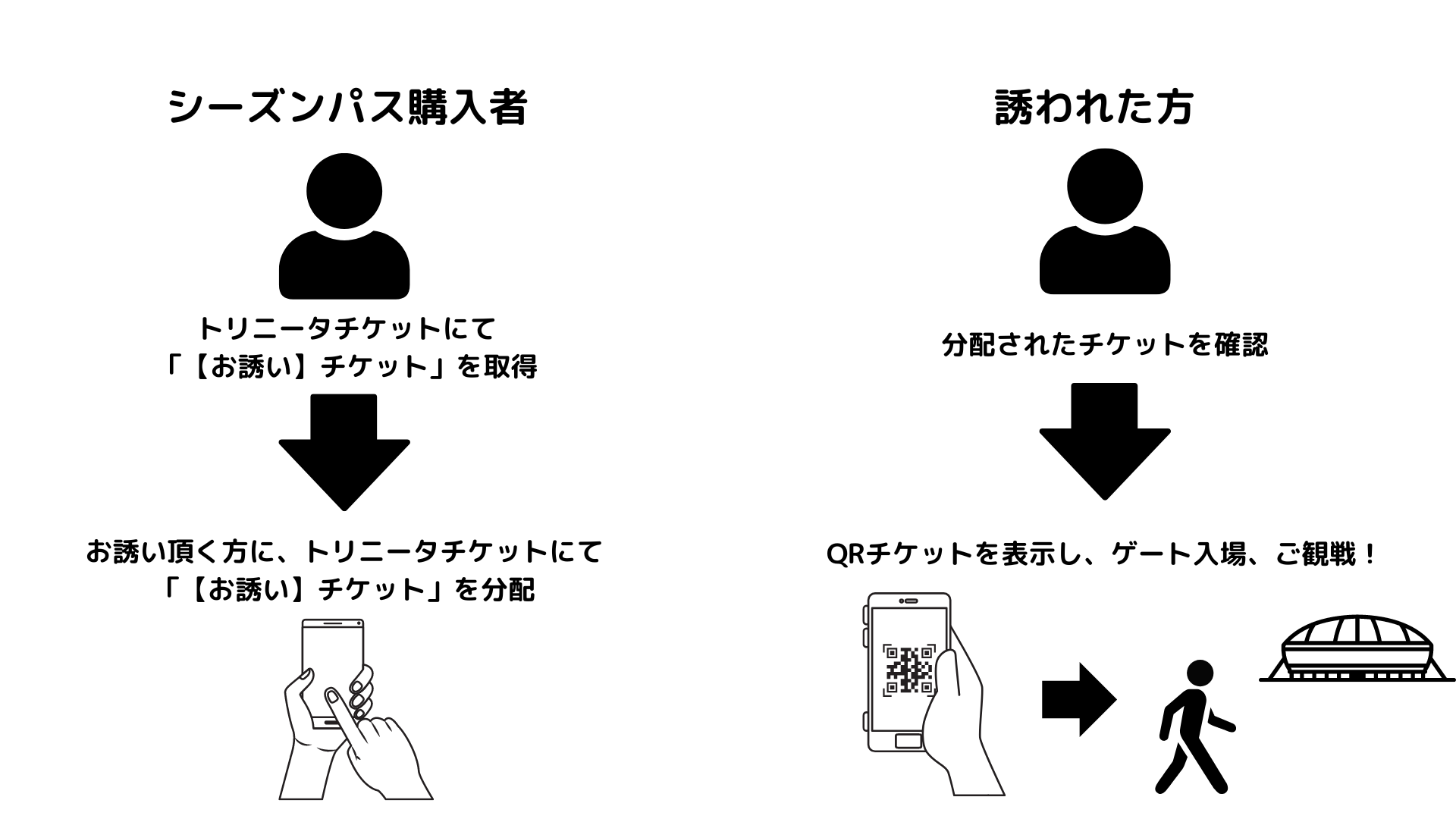 シーズンパス購入者

トリニータチケットにて
「【お誘い】チケット」を取得

お誘い頂く方に、トリニータチケットにて
「【お誘い】チケット」を分配

誘われた方

分配されたチケットを確認

QRチケットを表示し、ゲート入場、ご観戦！